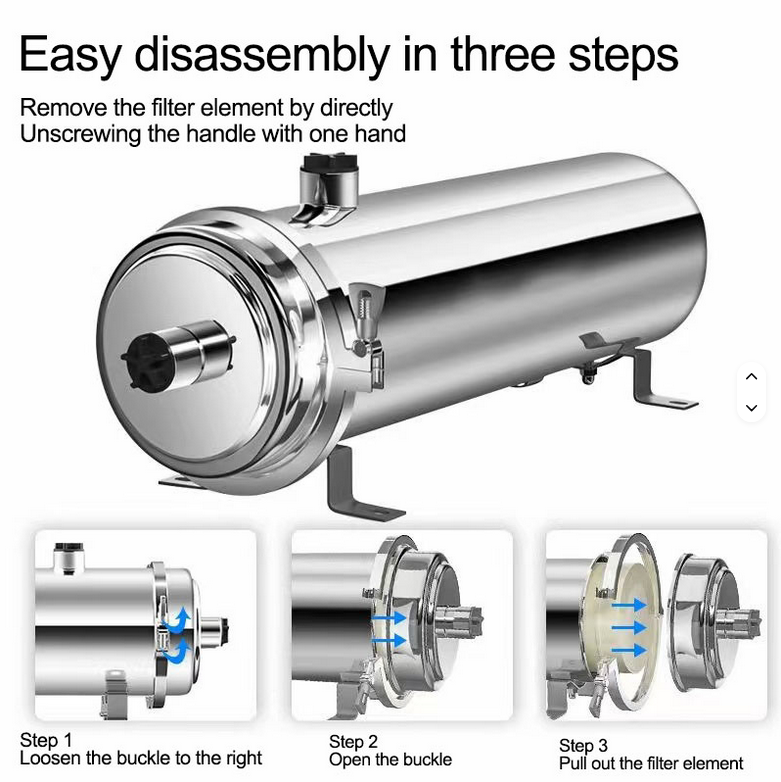 Easy disassembly in three steps

Remove the filter element by directly Unscrewing the handle with one hand

Step 1
Loosen the buckle to the right

Step 2
Open the buckle

Step 3
Pull out the filter element